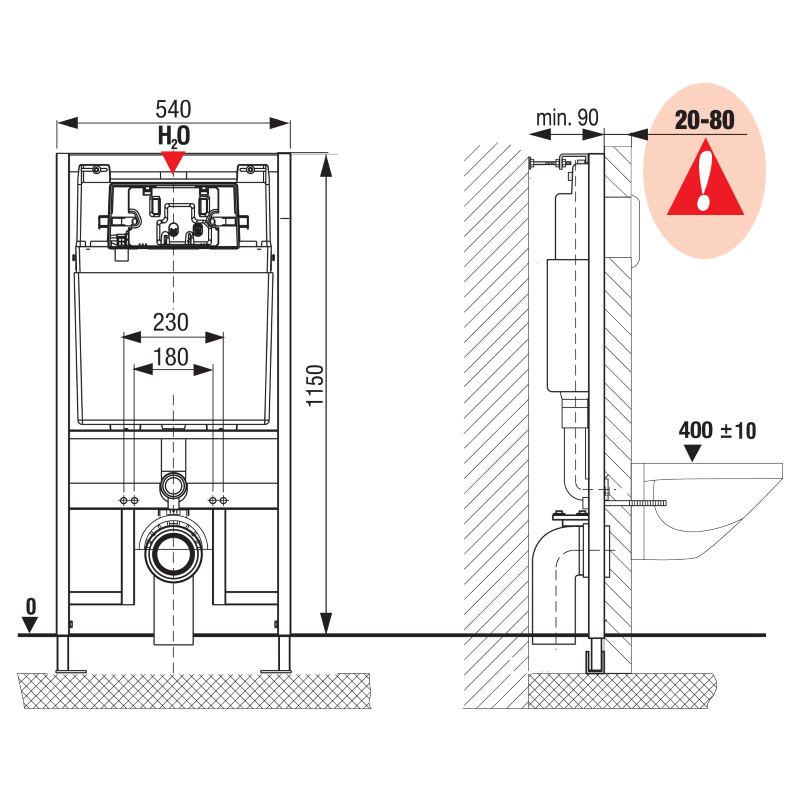 540
$H_2O$
230
180
1150
0
min. 90
20-80
!
400 ±10